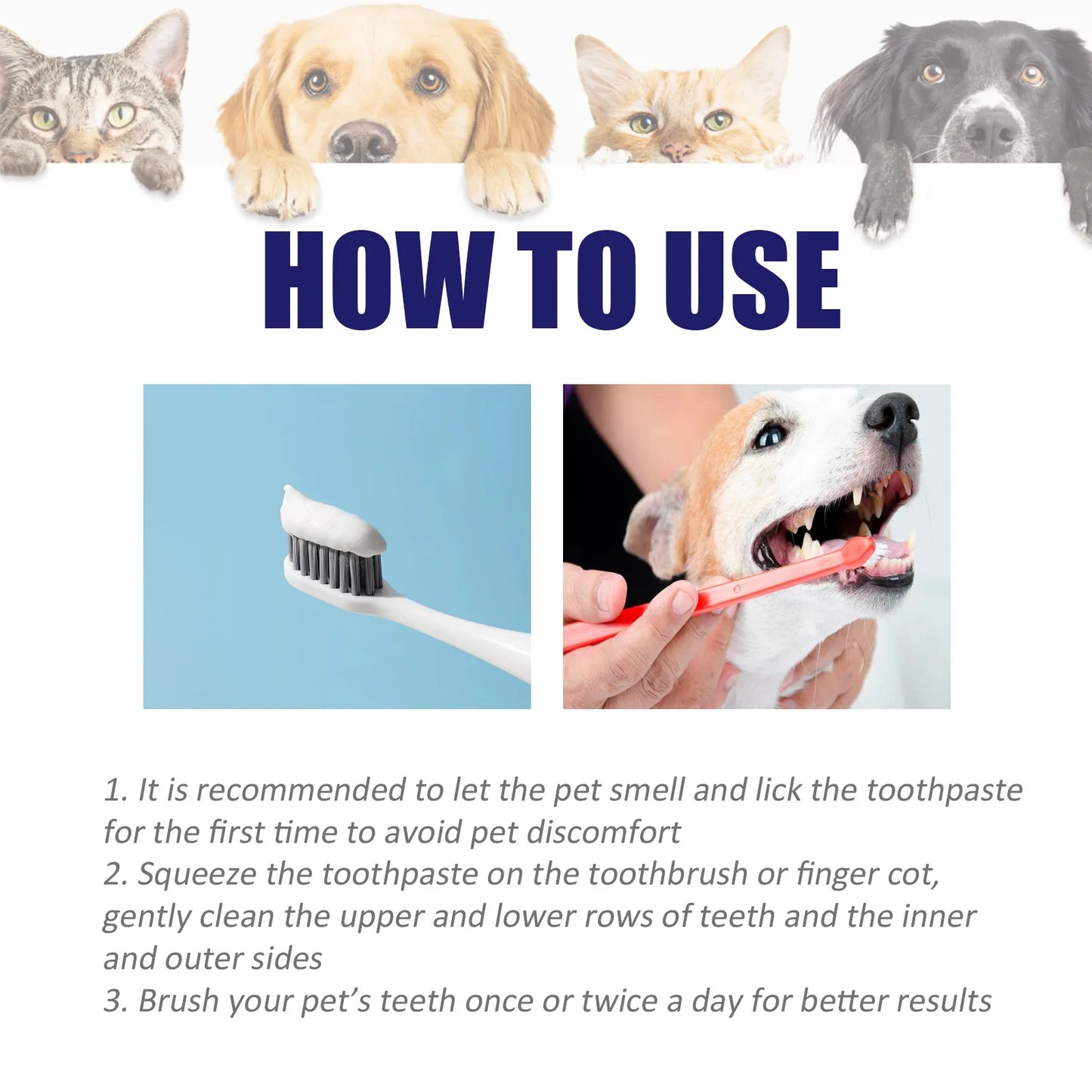 HOW TO USE

1. It is recommended to let the pet smell and lick the toothpaste for the first time to avoid pet discomfort
2. Squeeze the toothpaste on the toothbrush or finger cot, gently clean the upper and lower rows of teeth and the inner and outer sides
3. Brush your pet's teeth once or twice a day for better results