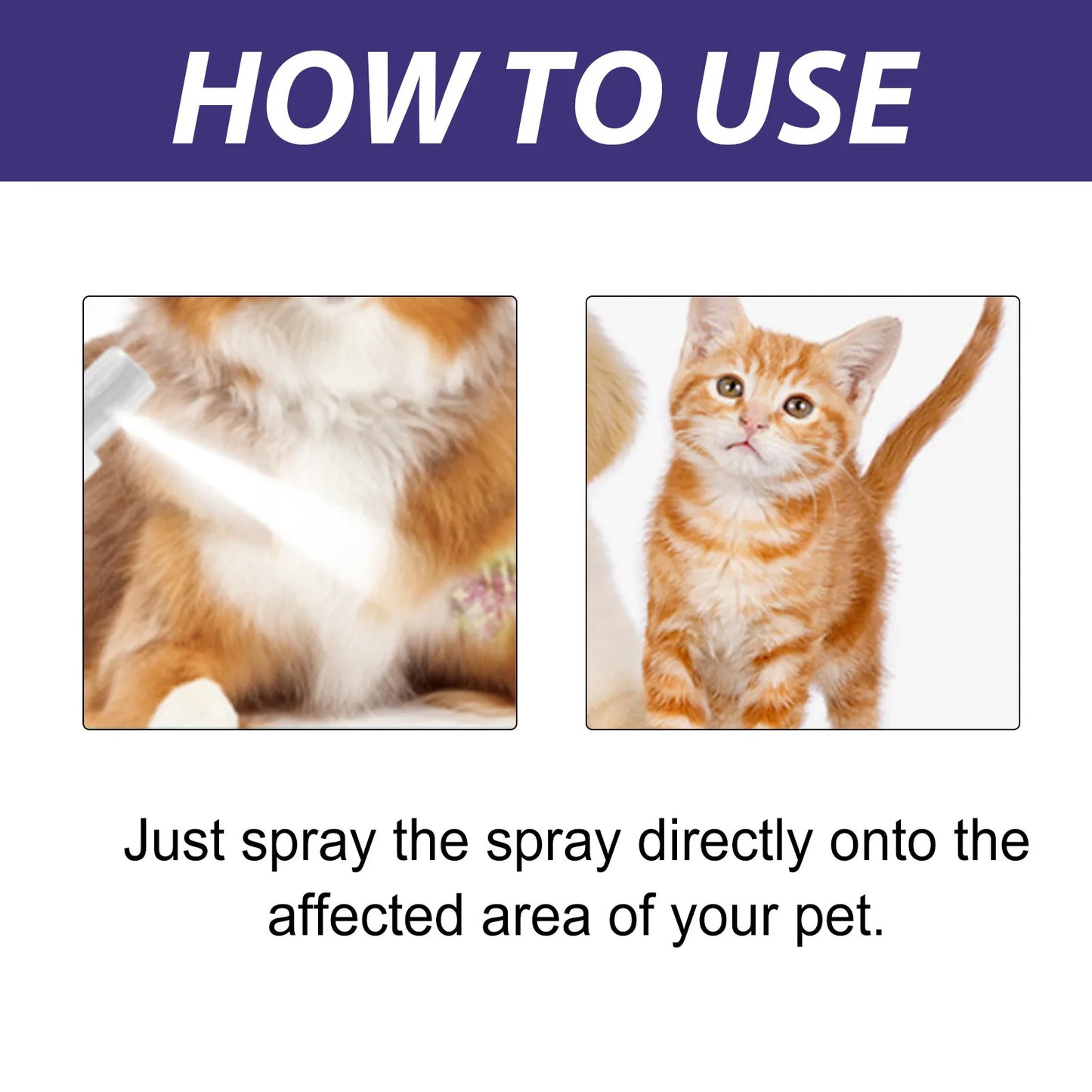 HOW TO USE

Just spray the spray directly onto the affected area of your pet.