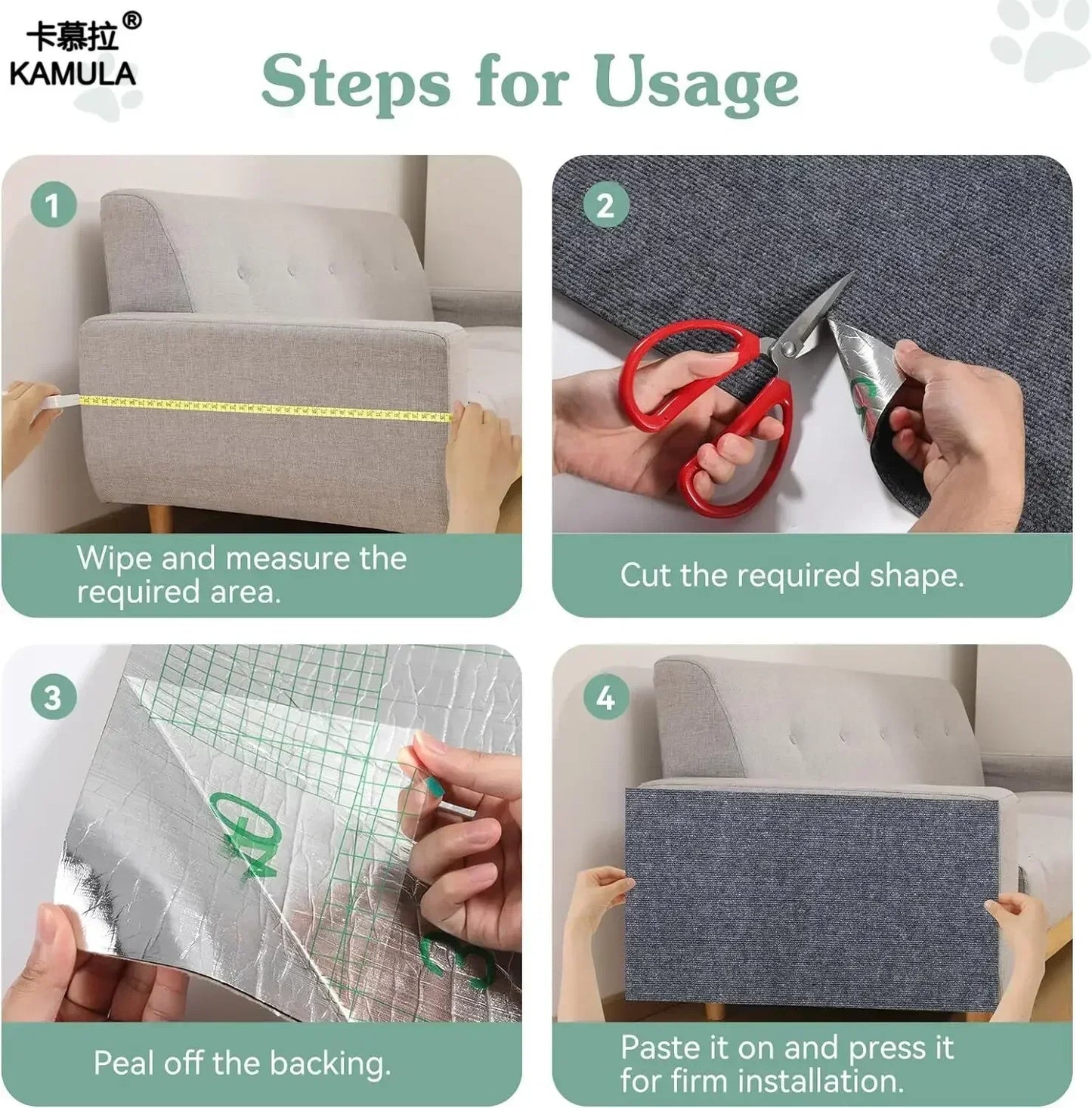 卡慕拉®
KAMULA

Steps for Usage

1

Wipe and measure the required area.

2

Cut the required shape.

3

Peal off the backing.

4

Paste it on and press it for firm installation.